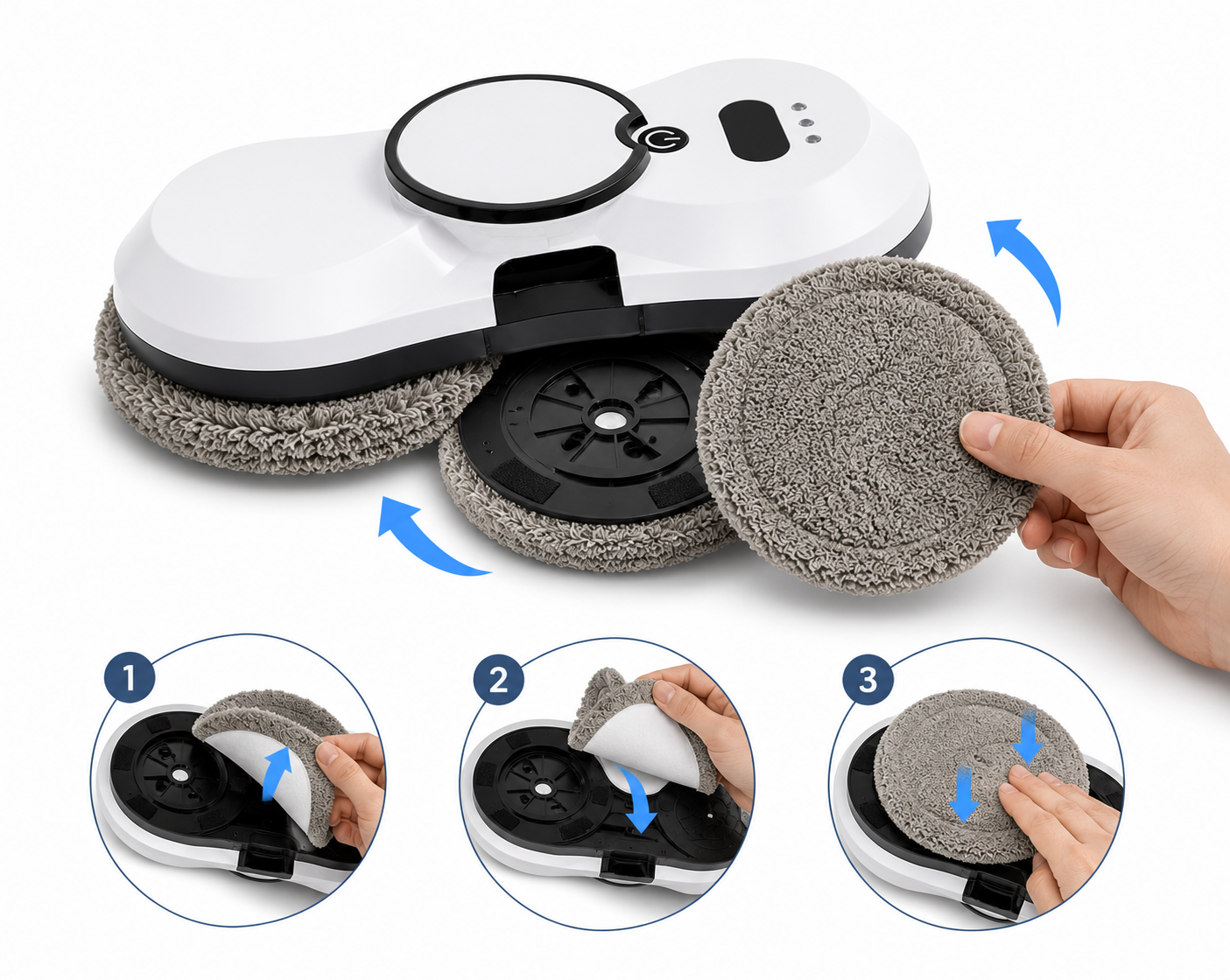 1

2

3